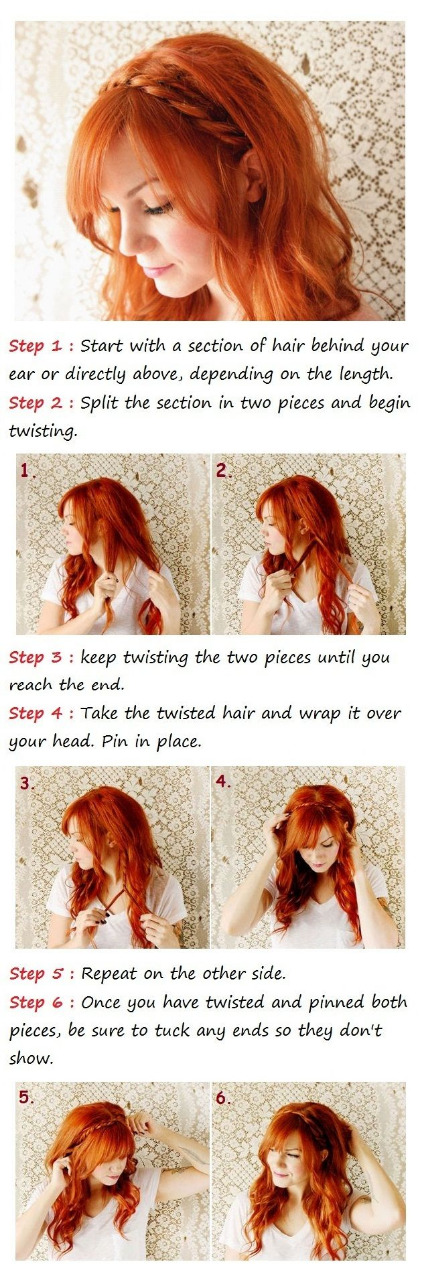 Step 1 : Start with a section of hair behind your ear or directly above, depending on the length.
Step 2 : Split the section in two pieces and begin twisting.

1.

2.

Step 3 : keep twisting the two pieces until you reach the end.
Step 4 : Take the twisted hair and wrap it over your head. Pin in place.

3.

4.

Step 5 : Repeat on the other side.
Step 6 : Once you have twisted and pinned both pieces, be sure to tuck any ends so they don't show.

5.

6.